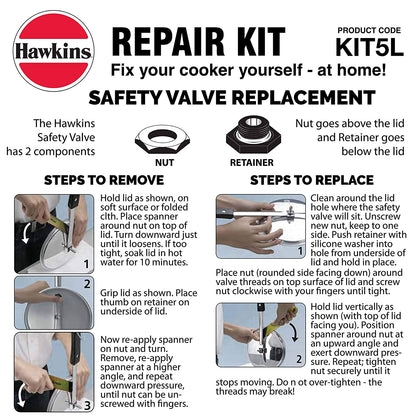 Hawkins

REPAIR KIT

PRODUCT CODE
KIT5L

Fix your cooker yourself - at home!

SAFETY VALVE REPLACEMENT

The Hawkins Safety Valve has 2 components

NUT

RETAINER

Nut goes above the lid and Retainer goes below the lid

STEPS TO REMOVE

1

Hold lid as shown, on soft surface or folded clth. Place spanner around nut on top of lid. Turn downward just until it loosens. If too tight, soak lid in hot water for 10 minutes.

2

Grip lid as shown. Place thumb on retainer on underside of lid.

3

Now re-apply spanner on nut and turn. Remove, re-apply spanner at a higher angle, and repeat downward pressure, until nut can be unscrewed with fingers.

STEPS TO REPLACE

1

Clean around the lid hole where the safety valve will sit. Unscrew new nut, keep to one side. Push retainer with silicone washer into hole from underside of lid and hold in place.

Place nut (rounded side facing down) around valve threads on top surface of lid and screw nut clockwise with your fingers until tight.

2

Hold lid vertically as shown (with top of lid facing you). Position spanner around nut at an upward angle and exert downward pressure. Repeat; tighten nut securely until it stops moving. Do n ot over-tighten - the threads may break!