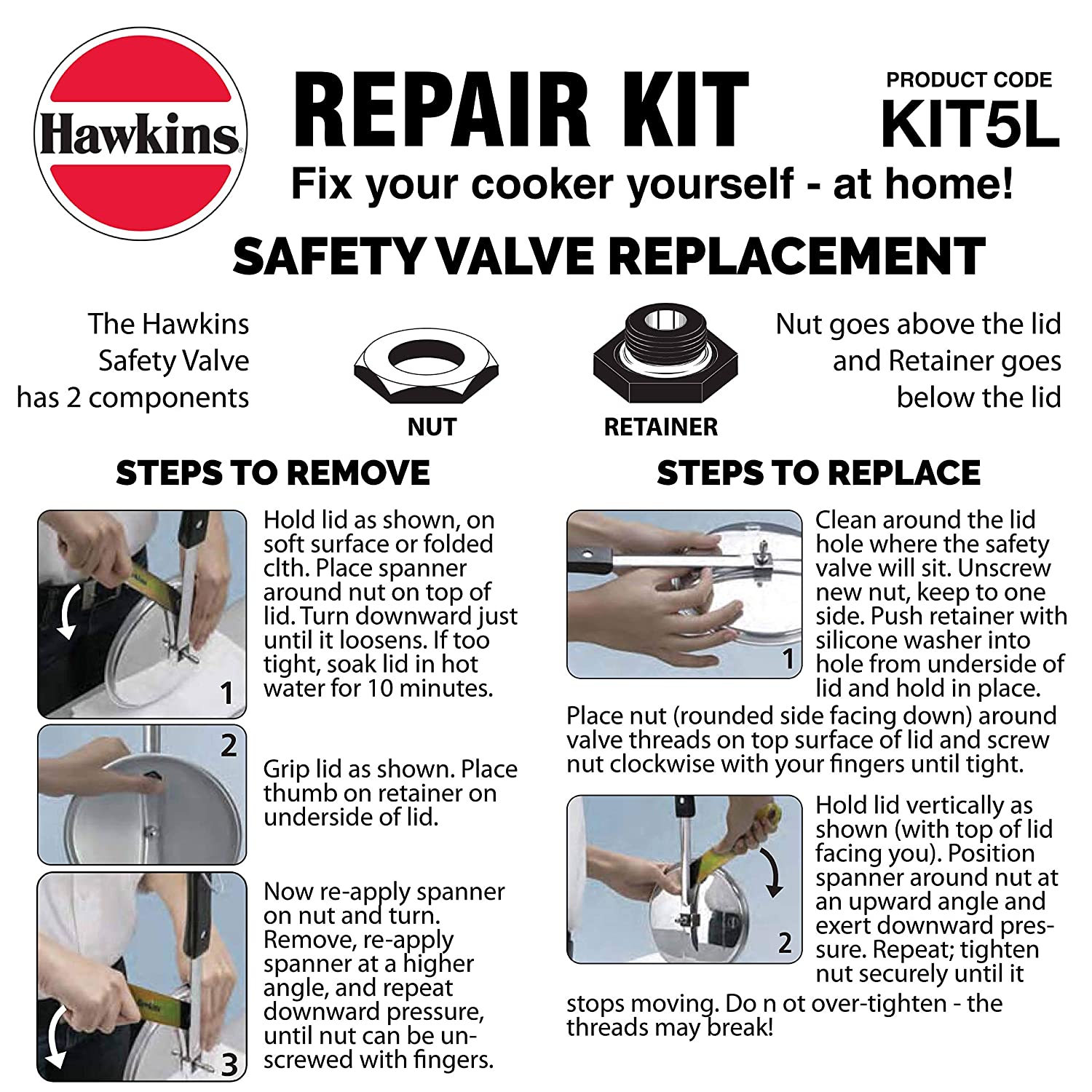 Hawkins

REPAIR KIT

PRODUCT CODE
KIT5L

Fix your cooker yourself - at home!

SAFETY VALVE REPLACEMENT

The Hawkins Safety Valve has 2 components

NUT

RETAINER

Nut goes above the lid and Retainer goes below the lid

STEPS TO REMOVE

1

Hold lid as shown, on soft surface or folded clth. Place spanner around nut on top of lid. Turn downward just until it loosens. If too tight, soak lid in hot water for 10 minutes.

2

Grip lid as shown. Place thumb on retainer on underside of lid.

3

Now re-apply spanner on nut and turn. Remove, re-apply spanner at a higher angle, and repeat downward pressure, until nut can be unscrewed with fingers.

STEPS TO REPLACE

1

Clean around the lid hole where the safety valve will sit. Unscrew new nut, keep to one side. Push retainer with silicone washer into hole from underside of lid and hold in place. Place nut (rounded side facing down) around valve threads on top surface of lid and screw nut clockwise with your fingers until tight.

2

Hold lid vertically as shown (with top of lid facing you). Position spanner around nut at an upward angle and exert downward pressure. Repeat; tighten nut securely until it stops moving. Do n ot over-tighten - the threads may break!