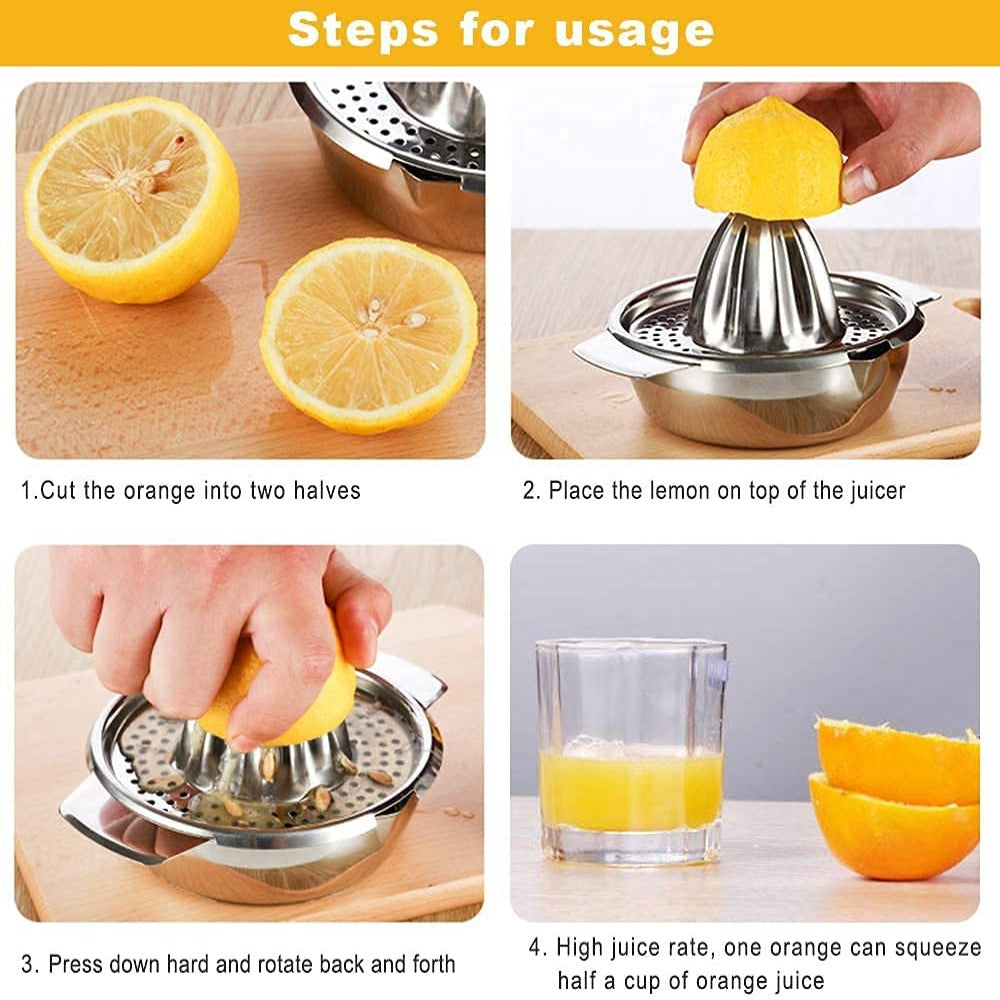 Steps for usage

1.Cut the orange into two halves

2. Place the lemon on top of the juicer

3. Press down hard and rotate back and forth

4. High juice rate, one orange can squeeze half a cup of orange juice