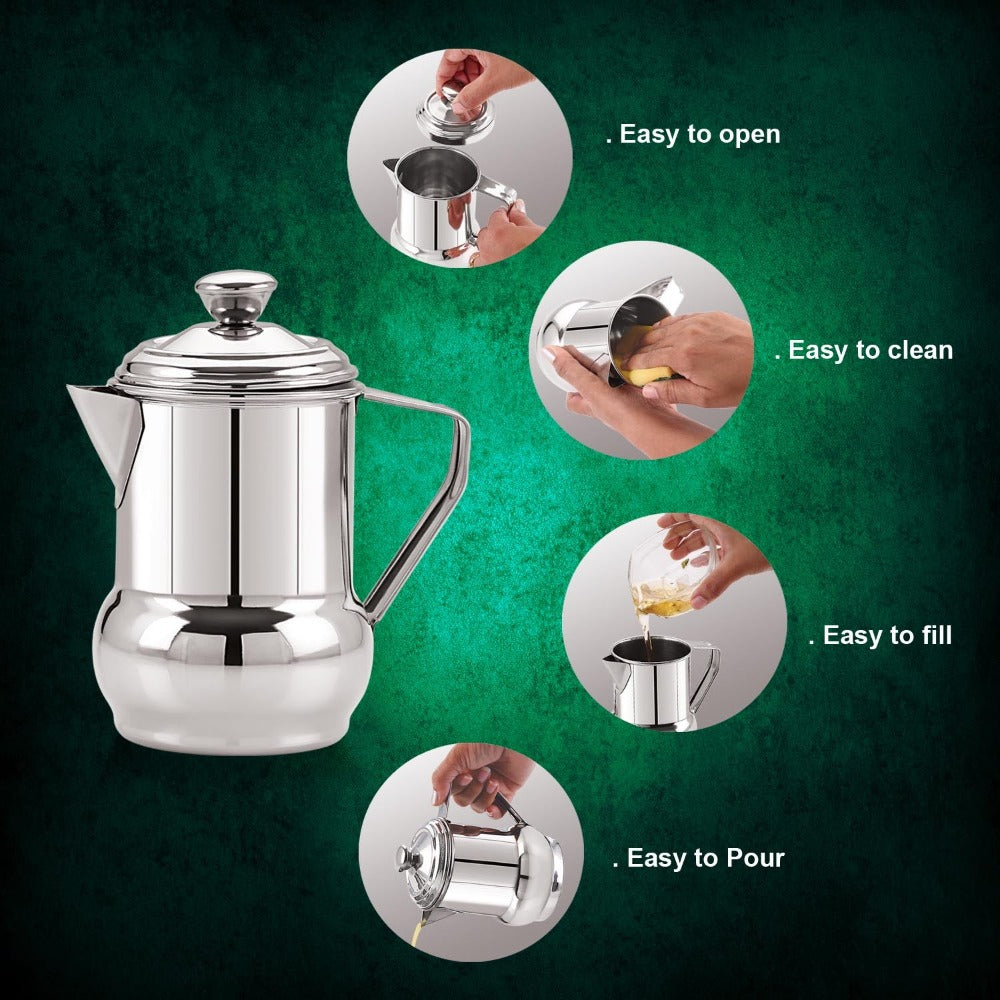 . Easy to open

. Easy to clean

. Easy to fill

. Easy to Pour