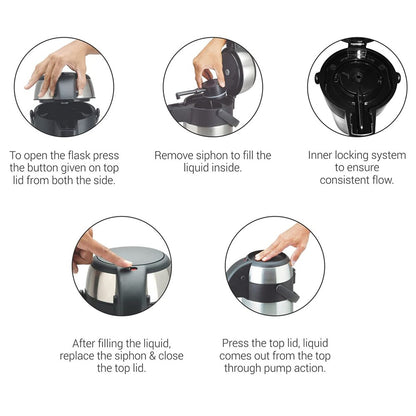 To open the flask press the button given on top lid from both the side.

Remove siphon to fill the liquid inside.

Inner locking system to ensure consistent flow.

After filling the liquid, replace the siphon & close the top lid.

Press the top lid, liquid comes out from the top through pump action.