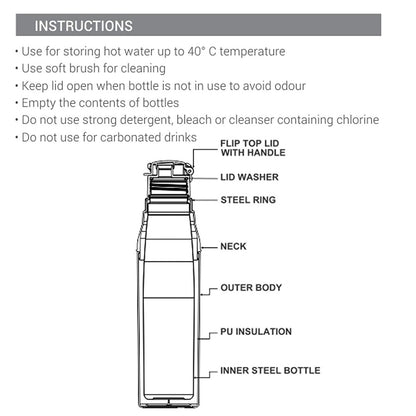 INSTRUCTIONS

• Use for storing hot water up to 40° C temperature
• Use soft brush for cleaning
• Keep lid open when bottle is not in use to avoid odour
• Empty the contents of bottles
• Do not use strong detergent, bleach or cleanser containing chlorine
• Do not use for carbonated drinks

FLIP TOP LID WITH HANDLE
LID WASHER
STEEL RING
NECK
OUTER BODY
PU INSULATION
INNER STEEL BOTTLE