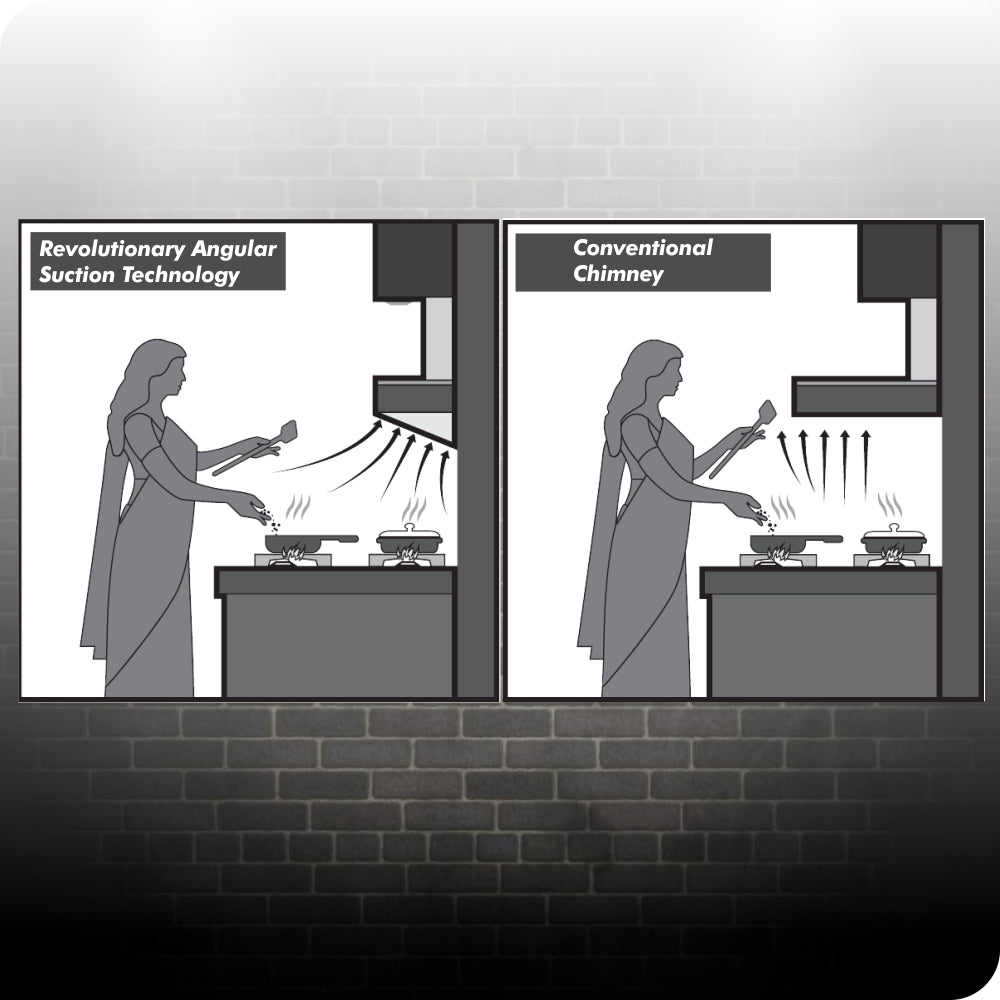 Revolutionary Angular Suction Technology

Conventional Chimney