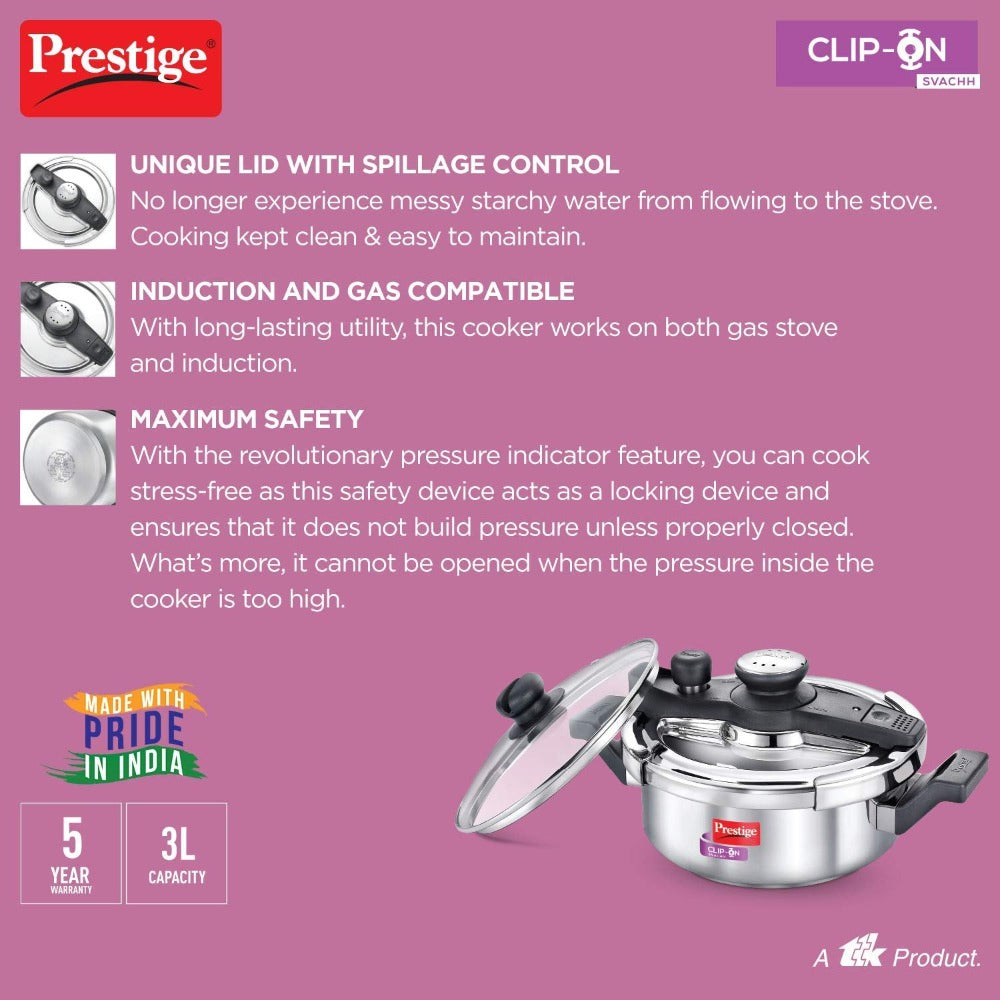 Prestige

CLIP-ON
SVACHH

UNIQUE LID WITH SPILLAGE CONTROL
No longer experience messy starchy water from flowing to the stove. Cooking kept clean & easy to maintain.

INDUCTION AND GAS COMPATIBLE
With long-lasting utility, this cooker works on both gas stove and induction.

MAXIMUM SAFETY
With the revolutionary pressure indicator feature, you can cook stress-free as this safety device acts as a locking device and ensures that it does not build pressure unless properly closed. What's more, it cannot be opened when the pressure inside the cooker is too high.

MADE WITH PRIDE IN INDIA

5 YEAR WARRANTY

3L CAPACITY

Prestige
CLIP-ON

A ttk Product.