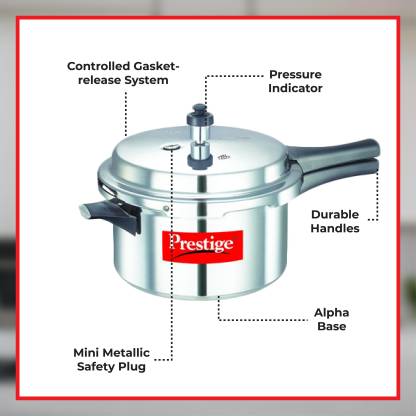 Controlled Gasket-release System

Pressure Indicator

Durable Handles

Prestige

Alpha Base

Mini Metallic Safety Plug