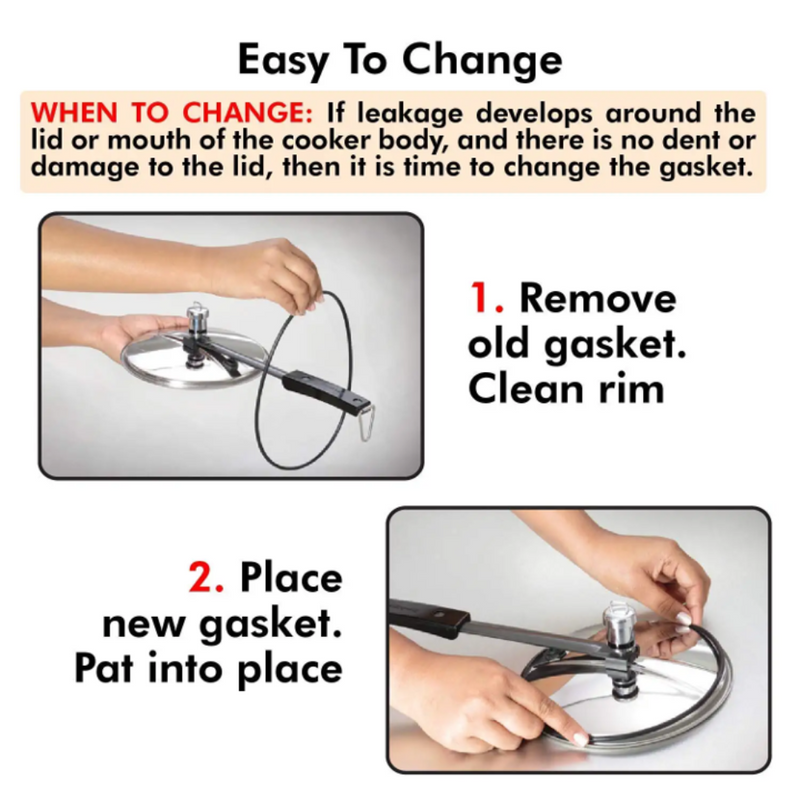 Easy To Change

WHEN TO CHANGE: If leakage develops around the lid or mouth of the cooker body, and there is no dent or damage to the lid, then it is time to change the gasket.

1. Remove old gasket. Clean rim

2. Place new gasket. Pat into place