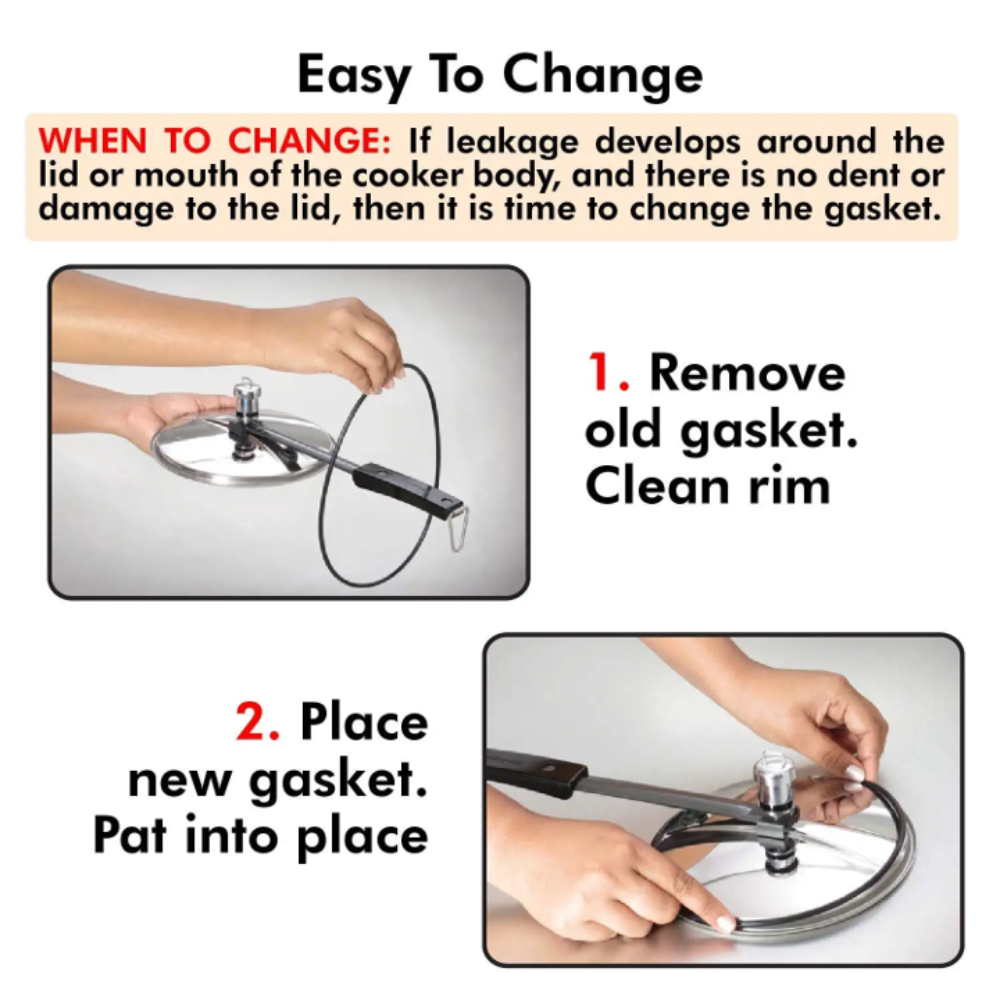 Easy To Change

WHEN TO CHANGE: If leakage develops around the lid or mouth of the cooker body, and there is no dent or damage to the lid, then it is time to change the gasket.

1. Remove old gasket. Clean rim

2. Place new gasket. Pat into place