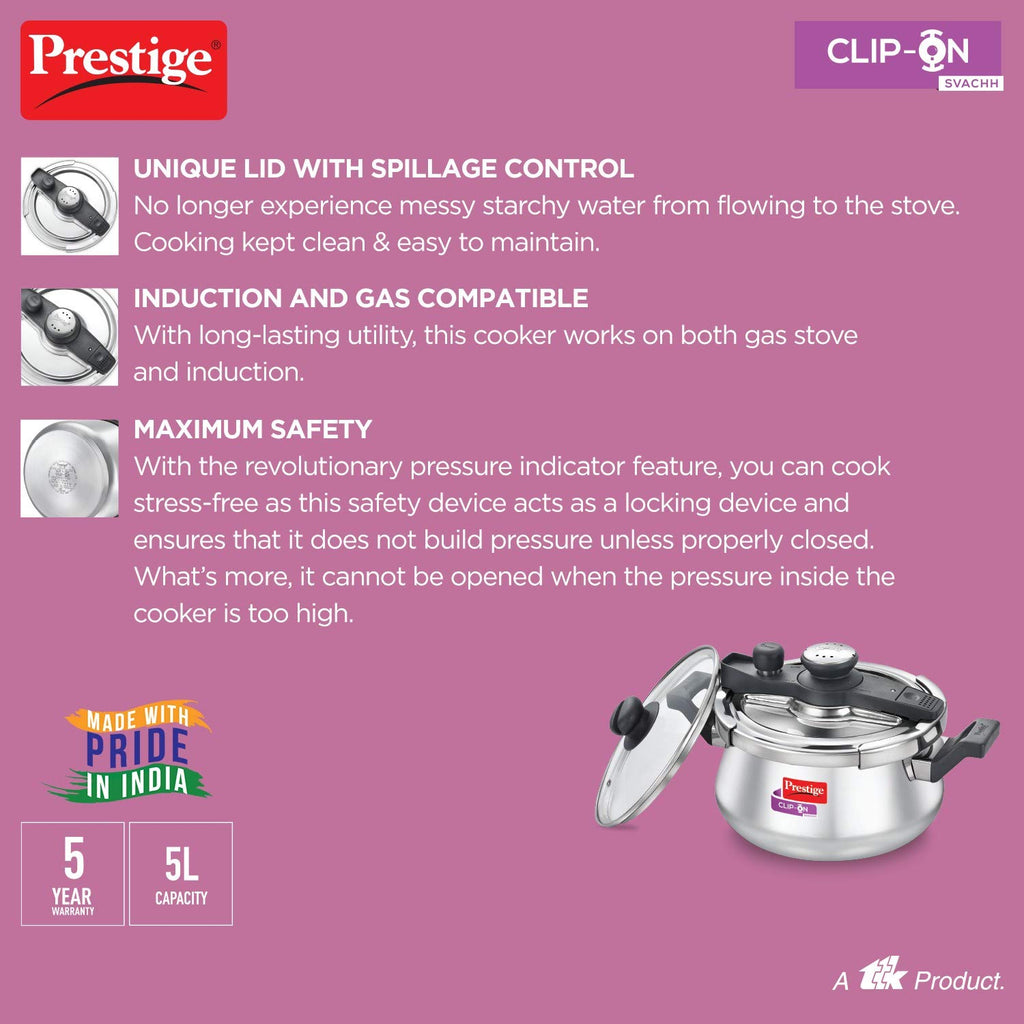 Prestige

CLIP-ON
SVACHH

UNIQUE LID WITH SPILLAGE CONTROL
No longer experience messy starchy water from flowing to the stove. Cooking kept clean & easy to maintain.

INDUCTION AND GAS COMPATIBLE
With long-lasting utility, this cooker works on both gas stove and induction.

MAXIMUM SAFETY
With the revolutionary pressure indicator feature, you can cook stress-free as this safety device acts as a locking device and ensures that it does not build pressure unless properly closed. What's more, it cannot be opened when the pressure inside the cooker is too high.

MADE WITH PRIDE IN INDIA

5 YEAR WARRANTY

5L CAPACITY

Prestige
CLIP-ON

A ttk Product.