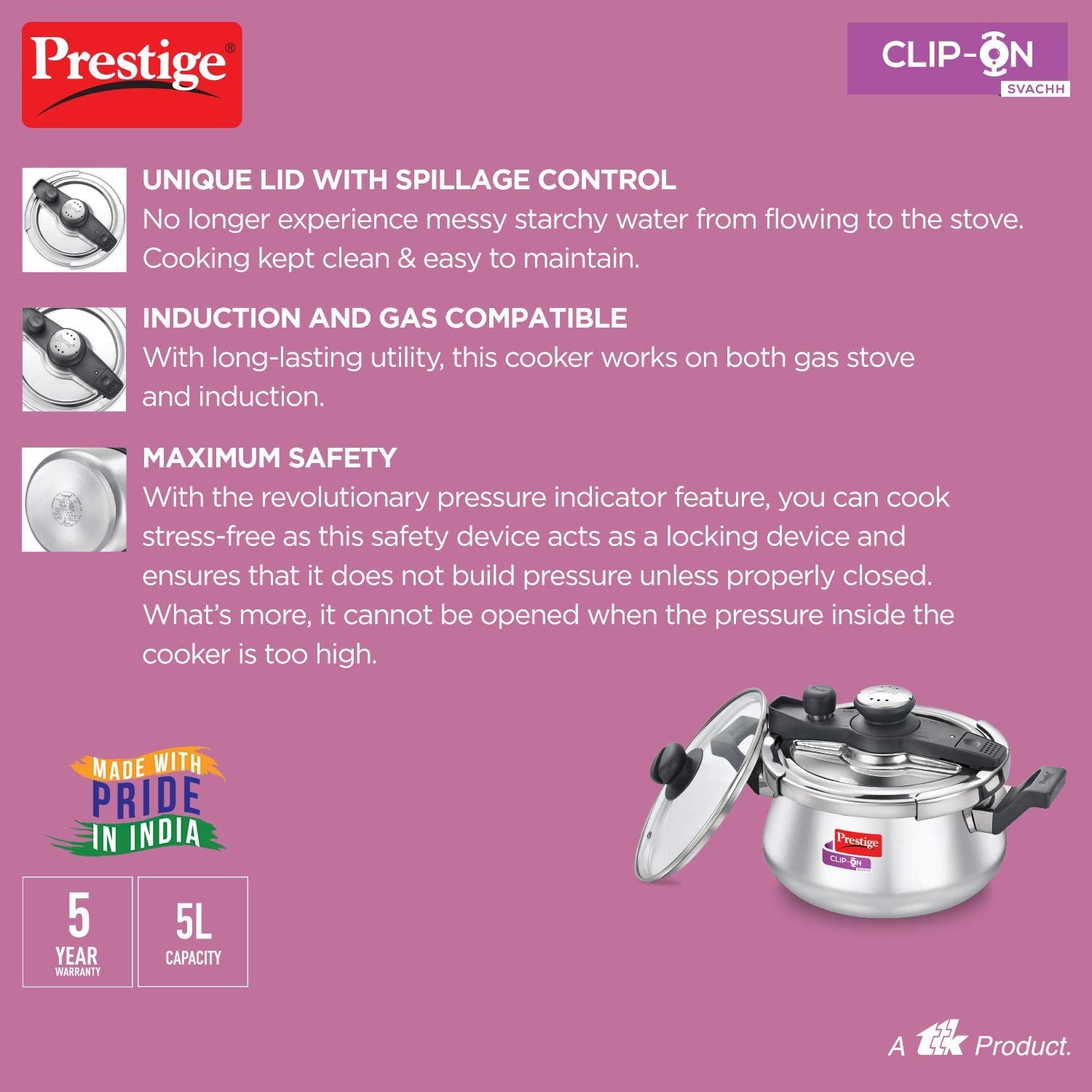 Prestige®

CLIP-ON
SVACHH

UNIQUE LID WITH SPILLAGE CONTROL
No longer experience messy starchy water from flowing to the stove. Cooking kept clean & easy to maintain.

INDUCTION AND GAS COMPATIBLE
With long-lasting utility, this cooker works on both gas stove and induction.

MAXIMUM SAFETY
With the revolutionary pressure indicator feature, you can cook stress-free as this safety device acts as a locking device and ensures that it does not build pressure unless properly closed. What's more, it cannot be opened when the pressure inside the cooker is too high.

MADE WITH PRIDE IN INDIA

5 YEAR WARRANTY

5L CAPACITY

Prestige
CLIP-ON

A ttk Product.