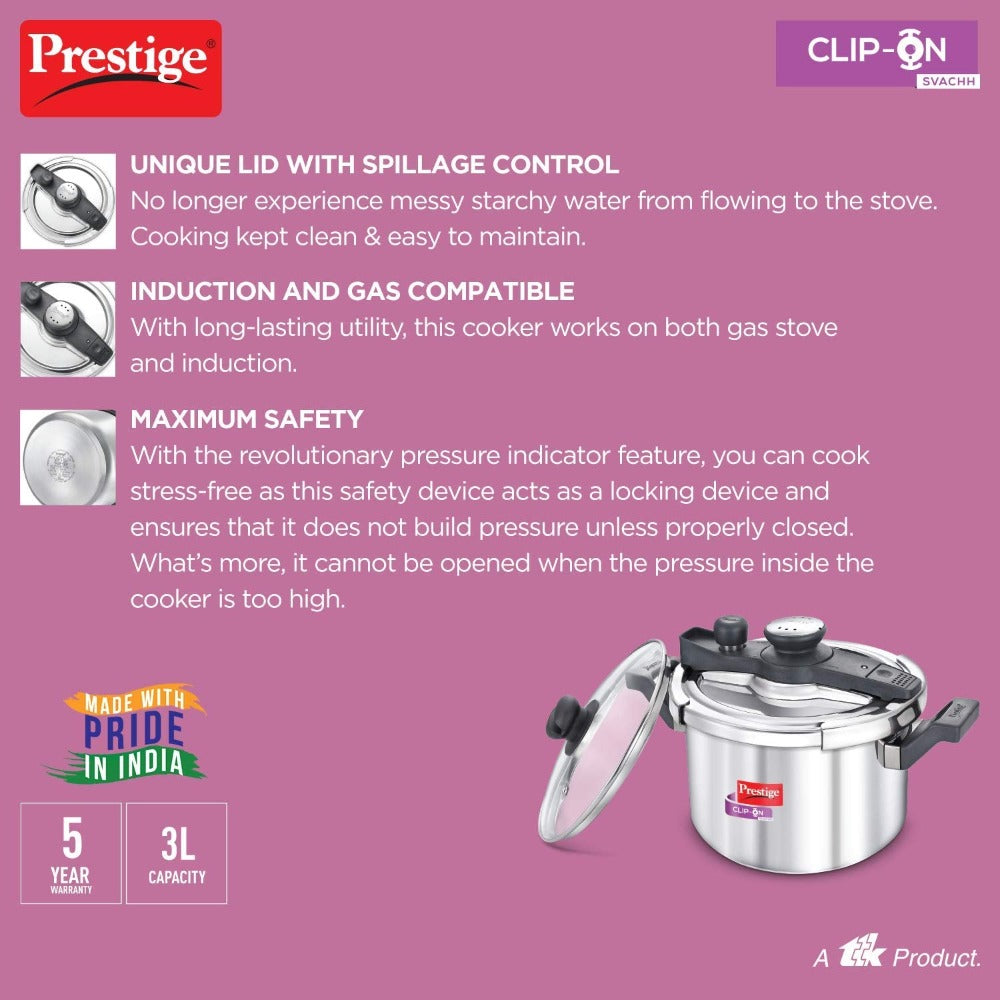 Prestige

CLIP-ON
SVACHH

UNIQUE LID WITH SPILLAGE CONTROL
No longer experience messy starchy water from flowing to the stove. Cooking kept clean & easy to maintain.

INDUCTION AND GAS COMPATIBLE
With long-lasting utility, this cooker works on both gas stove and induction.

MAXIMUM SAFETY
With the revolutionary pressure indicator feature, you can cook stress-free as this safety device acts as a locking device and ensures that it does not build pressure unless properly closed. What's more, it cannot be opened when the pressure inside the cooker is too high.

MADE WITH
PRIDE
IN INDIA

5
YEAR
WARRANTY

3L
CAPACITY

Prestige
CLIP-ON

A ttk Product.