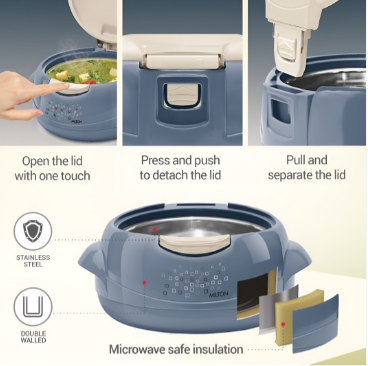 MILTON

Open the lid with one touch

Press and push to detach the lid

Pull and separate the lid

STAINLESS STEEL

DOUBLE WALLED

MILTON

Microwave safe insulation