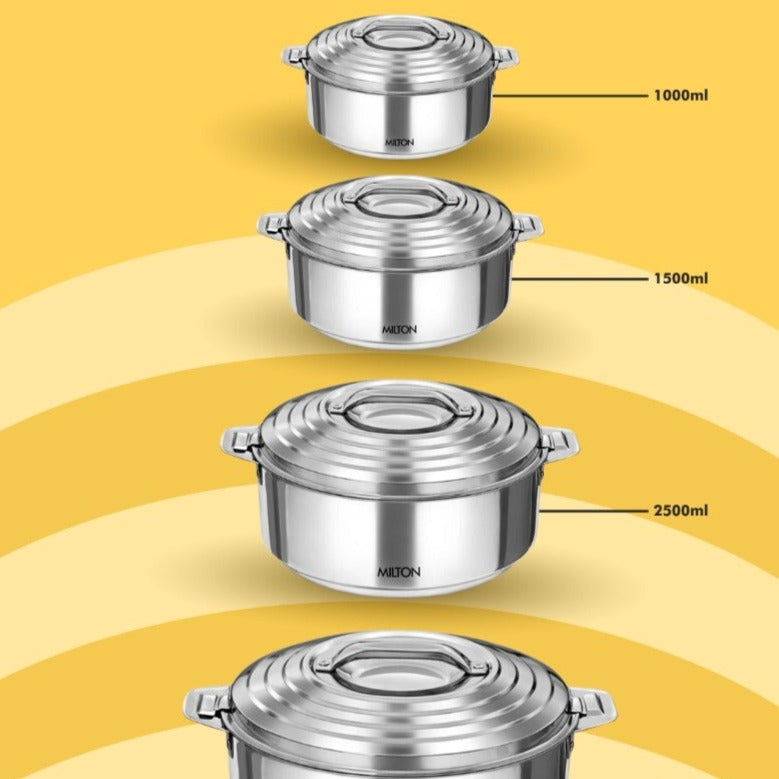 MILTON
1000ml

MILTON
1500ml

MILTON
2500ml