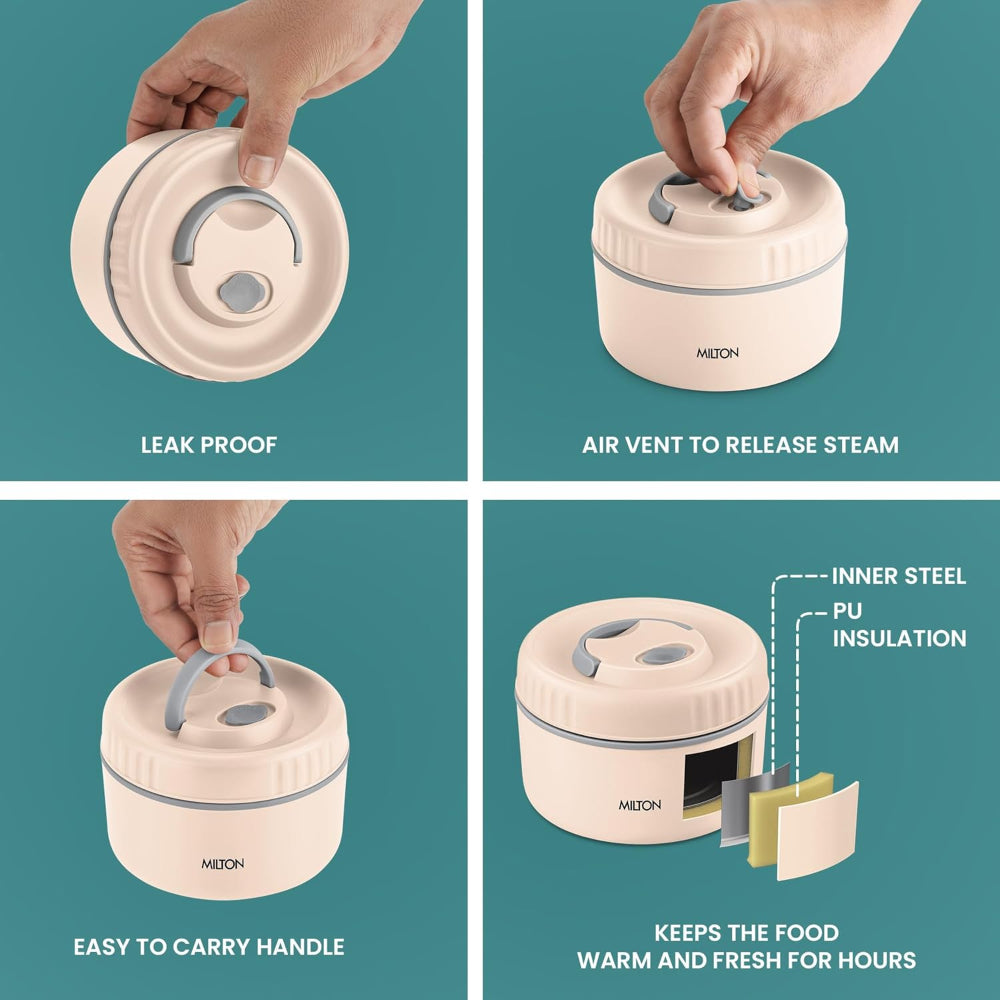 LEAK PROOF

MILTON

AIR VENT TO RELEASE STEAM

MILTON

EASY TO CARRY HANDLE

INNER STEEL

PU INSULATION

MILTON

KEEPS THE FOOD WARM AND FRESH FOR HOURS