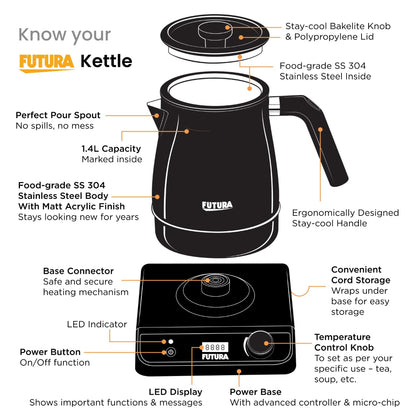 Know your

FUTURA Kettle

Stay-cool Bakelite Knob & Polypropylene Lid

Food-grade SS 304 Stainless Steel Inside

Perfect Pour Spout
No spills, no mess

1.4L Capacity
Marked inside

Food-grade SS 304 Stainless Steel Body With Matt Acrylic Finish
Stays looking new for years

FUTURA

Ergonomically Designed Stay-cool Handle

Base Connector
Safe and secure heating mechanism

Convenient Cord Storage
Wraps under base for easy storage

LED Indicator

Power Button
On/Off function

8888
FUTURA

Temperature Control Knob
To set as per your specific use – tea, soup, etc.

LED Display
Shows important functions & messages

Power Base
With advanced controller & micro-chip