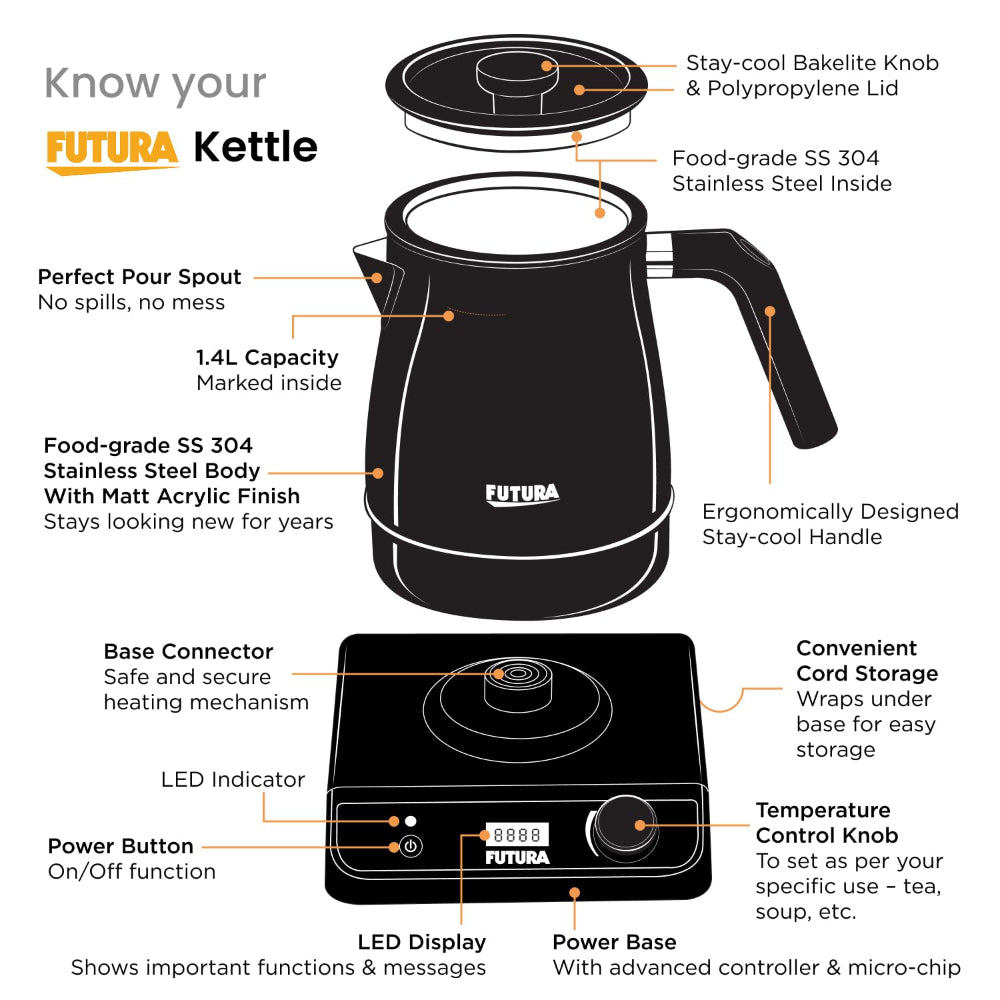 Know your
FUTURA Kettle

Stay-cool Bakelite Knob & Polypropylene Lid

Food-grade SS 304 Stainless Steel Inside

Perfect Pour Spout
No spills, no mess

1.4L Capacity
Marked inside

Food-grade SS 304 Stainless Steel Body With Matt Acrylic Finish
Stays looking new for years

FUTURA

Ergonomically Designed Stay-cool Handle

Base Connector
Safe and secure heating mechanism

Convenient Cord Storage
Wraps under base for easy storage

LED Indicator

Power Button
On/Off function

8888
FUTURA

Temperature Control Knob
To set as per your specific use – tea, soup, etc.

LED Display
Shows important functions & messages

Power Base
With advanced controller & micro-chip