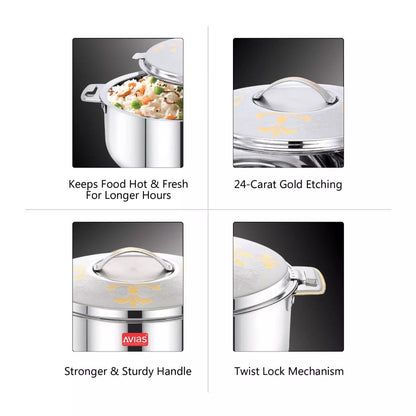 Keeps Food Hot & Fresh For Longer Hours

24-Carat Gold Etching

AVIAS

Stronger & Sturdy Handle

Twist Lock Mechanism