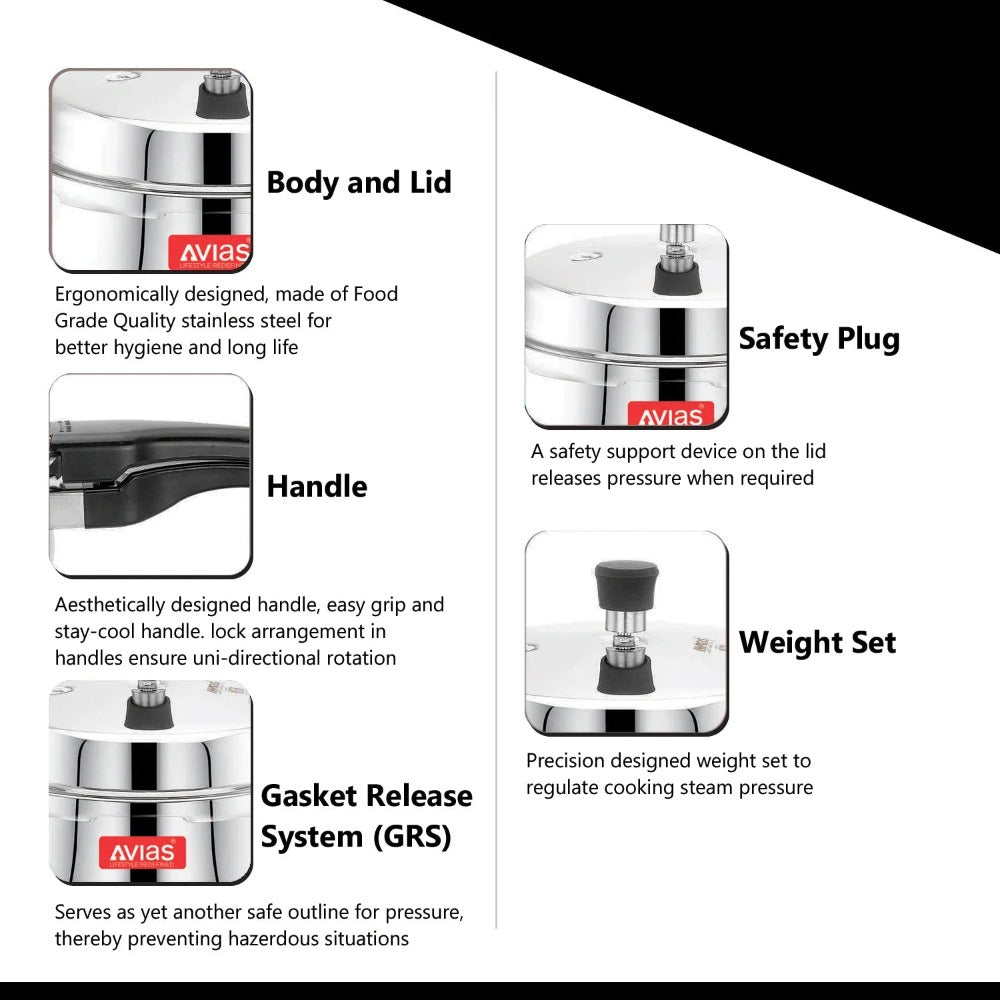 AVIAS
LIFESTYLE REDEFINED

Body and Lid

Ergonomically designed, made of Food Grade Quality stainless steel for better hygiene and long life

Handle

Aesthetically designed handle, easy grip and stay-cool handle. lock arrangement in handles ensure uni-directional rotation

AVIAS
LIFESTYLE REDEFINED

Gasket Release System (GRS)

Serves as yet another safe outline for pressure, thereby preventing hazerdous situations

AVIAS

Safety Plug

A safety support device on the lid releases pressure when required

Weight Set

Precision designed weight set to regulate cooking steam pressure