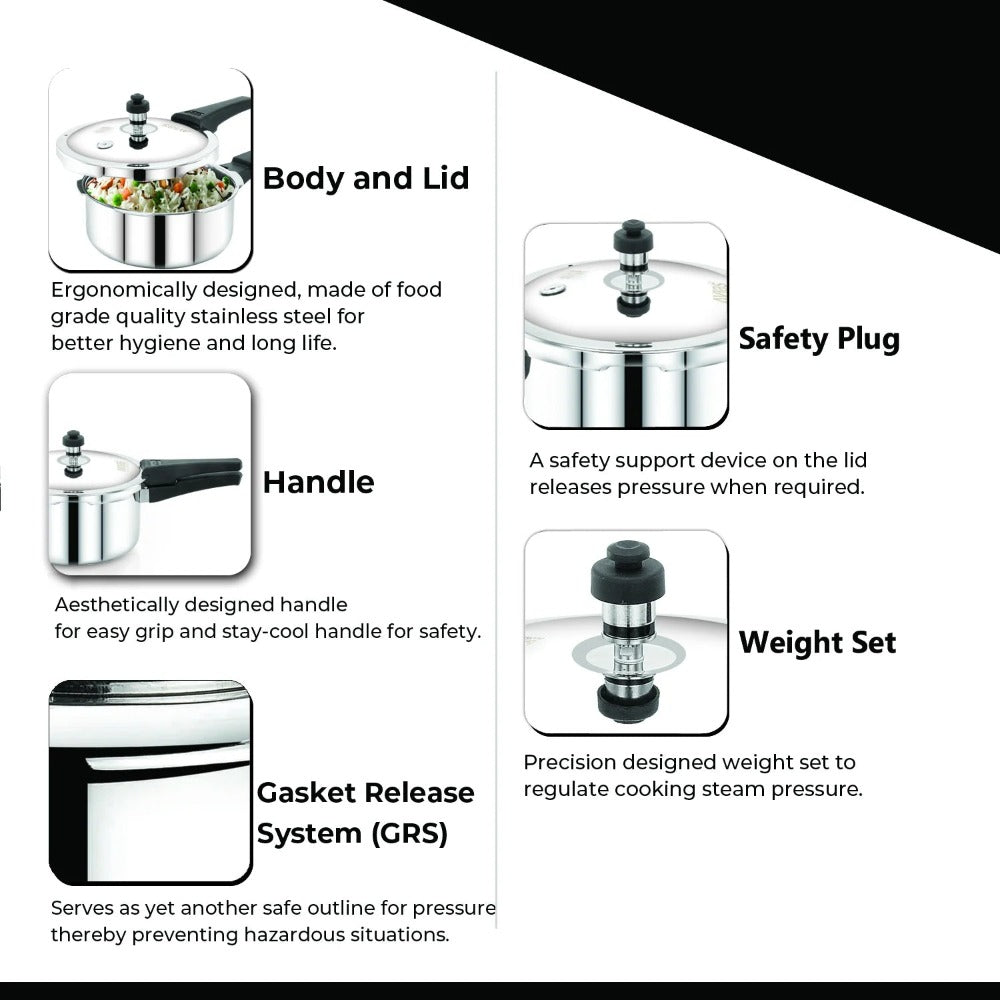 Body and Lid

Ergonomically designed, made of food grade quality stainless steel for better hygiene and long life.

Handle

Aesthetically designed handle for easy grip and stay-cool handle for safety.

Gasket Release System (GRS)

Serves as yet another safe outline for pressure thereby preventing hazardous situations.

Safety Plug

A safety support device on the lid releases pressure when required.

Weight Set

Precision designed weight set to regulate cooking steam pressure.