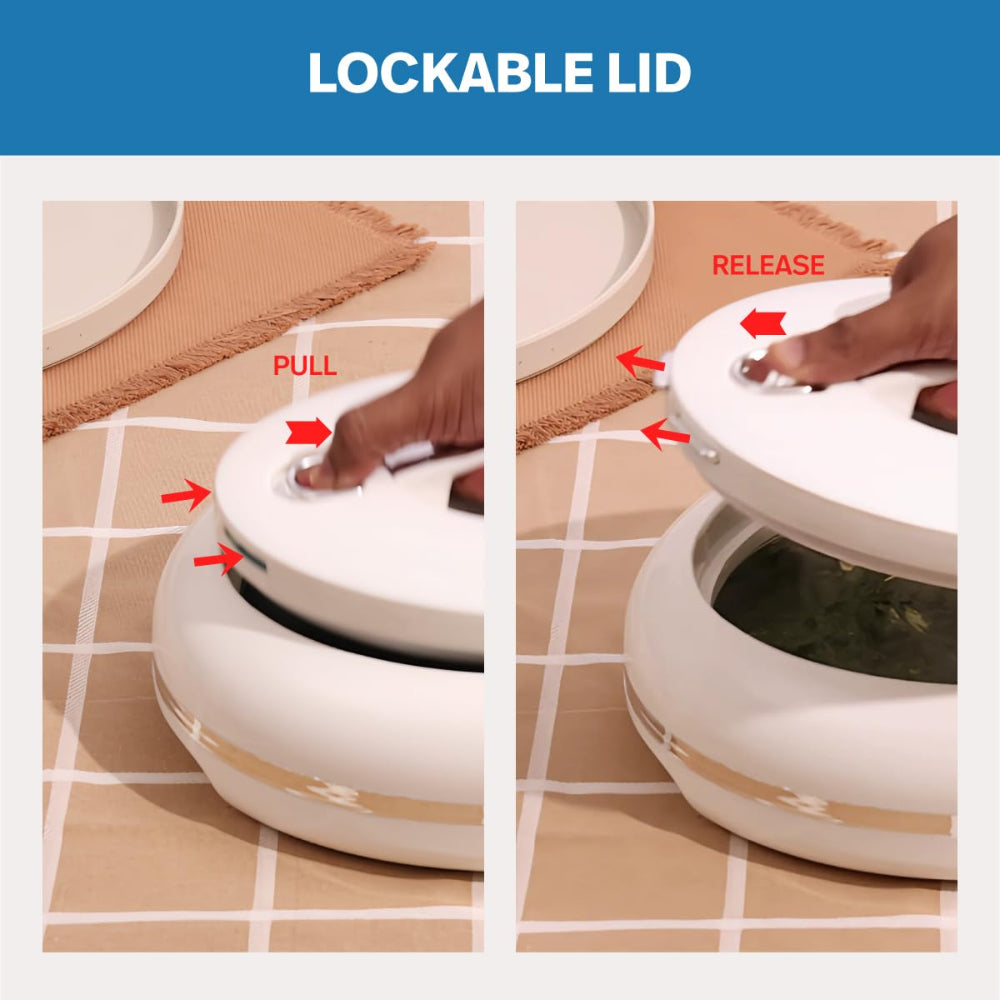 LOCKABLE LID

PULL

RELEASE