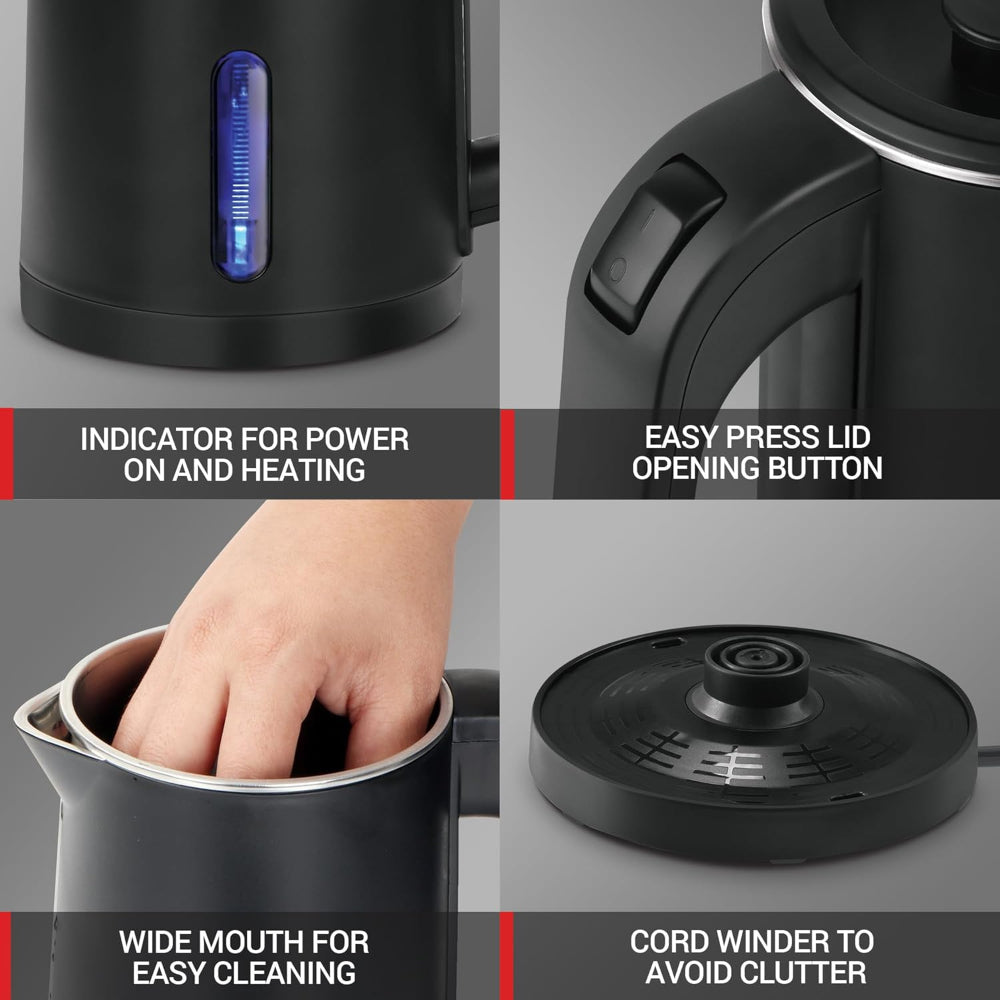 INDICATOR FOR POWER ON AND HEATING

EASY PRESS LID OPENING BUTTON

WIDE MOUTH FOR EASY CLEANING

CORD WINDER TO AVOID CLUTTER