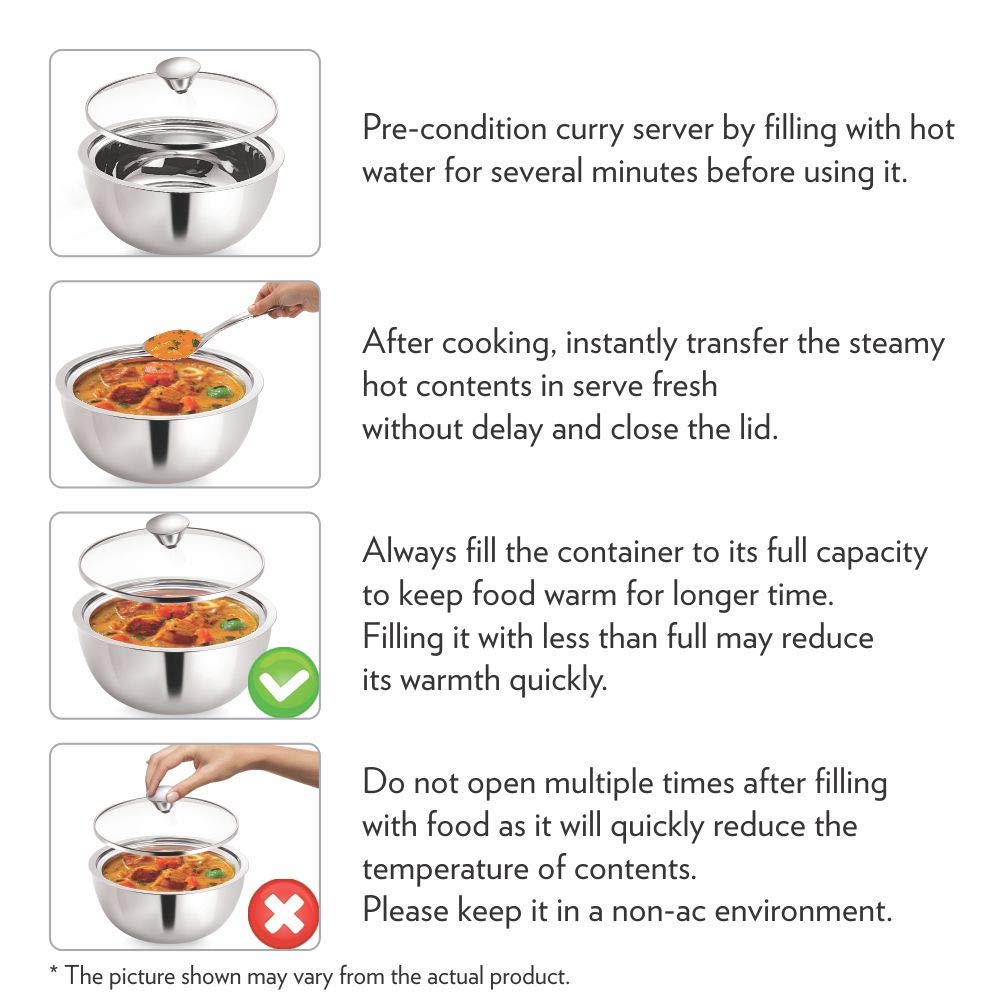 Pre-condition curry server by filling with hot water for several minutes before using it.

After cooking, instantly transfer the steamy hot contents in serve fresh
without delay and close the lid.

Always fill the container to its full capacity to keep food warm for longer time.
Filling it with less than full may reduce its warmth quickly.

Do not open multiple times after filling with food as it will quickly reduce the temperature of contents.
Please keep it in a non-ac environment.

* The picture shown may vary from the actual product.