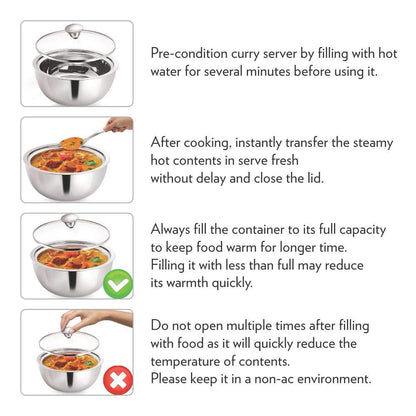 Pre-condition curry server by filling with hot water for several minutes before using it.

After cooking, instantly transfer the steamy hot contents in serve fresh
without delay and close the lid.

Always fill the container to its full capacity to keep food warm for longer time.
Filling it with less than full may reduce its warmth quickly.

Do not open multiple times after filling with food as it will quickly reduce the temperature of contents.
Please keep it in a non-ac environment.