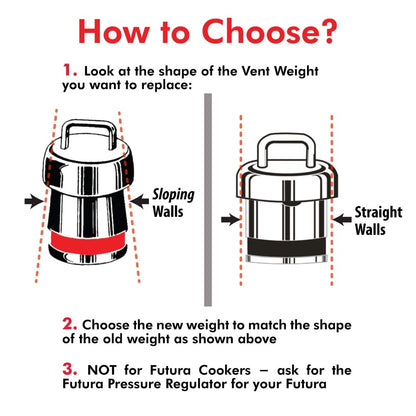 How to Choose?

1. Look at the shape of the Vent Weight you want to replace:

Sloping Walls

Straight Walls

2. Choose the new weight to match the shape of the old weight as shown above

3. NOT for Futura Cookers – ask for the Futura Pressure Regulator for your Futura