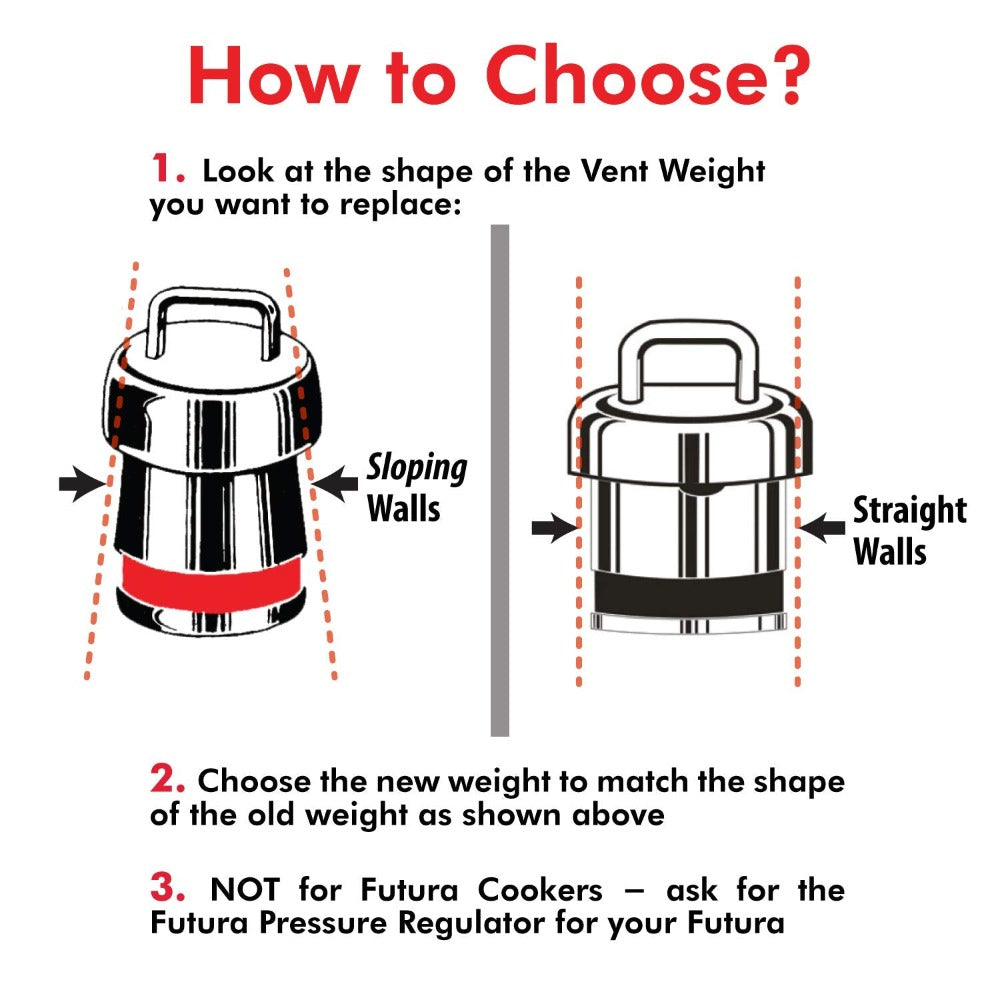 How to Choose?

1. Look at the shape of the Vent Weight you want to replace:

Sloping Walls

Straight Walls

2. Choose the new weight to match the shape of the old weight as shown above

3. NOT for Futura Cookers – ask for the Futura Pressure Regulator for your Futura