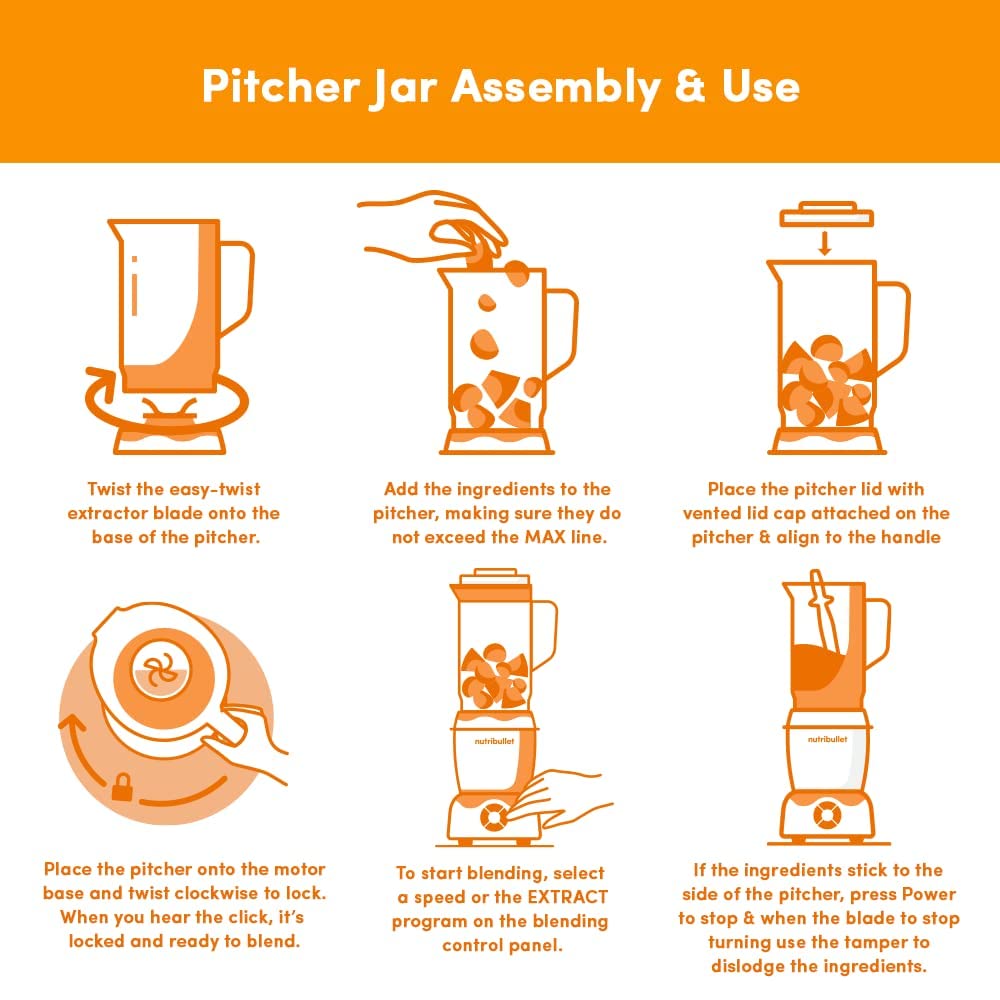 Pitcher Jar Assembly & Use

Twist the easy-twist extractor blade onto the base of the pitcher.

Add the ingredients to the pitcher, making sure they do not exceed the MAX line.

Place the pitcher lid with vented lid cap attached on the pitcher & align to the handle

Place the pitcher onto the motor base and twist clockwise to lock. When you hear the click, it's locked and ready to blend.

nutribullet

To start blending, select a speed or the EXTRACT program on the blending control panel.

nutribullet

If the ingredients stick to the side of the pitcher, press Power to stop & when the blade to stop turning use the tamper to dislodge the ingredients.