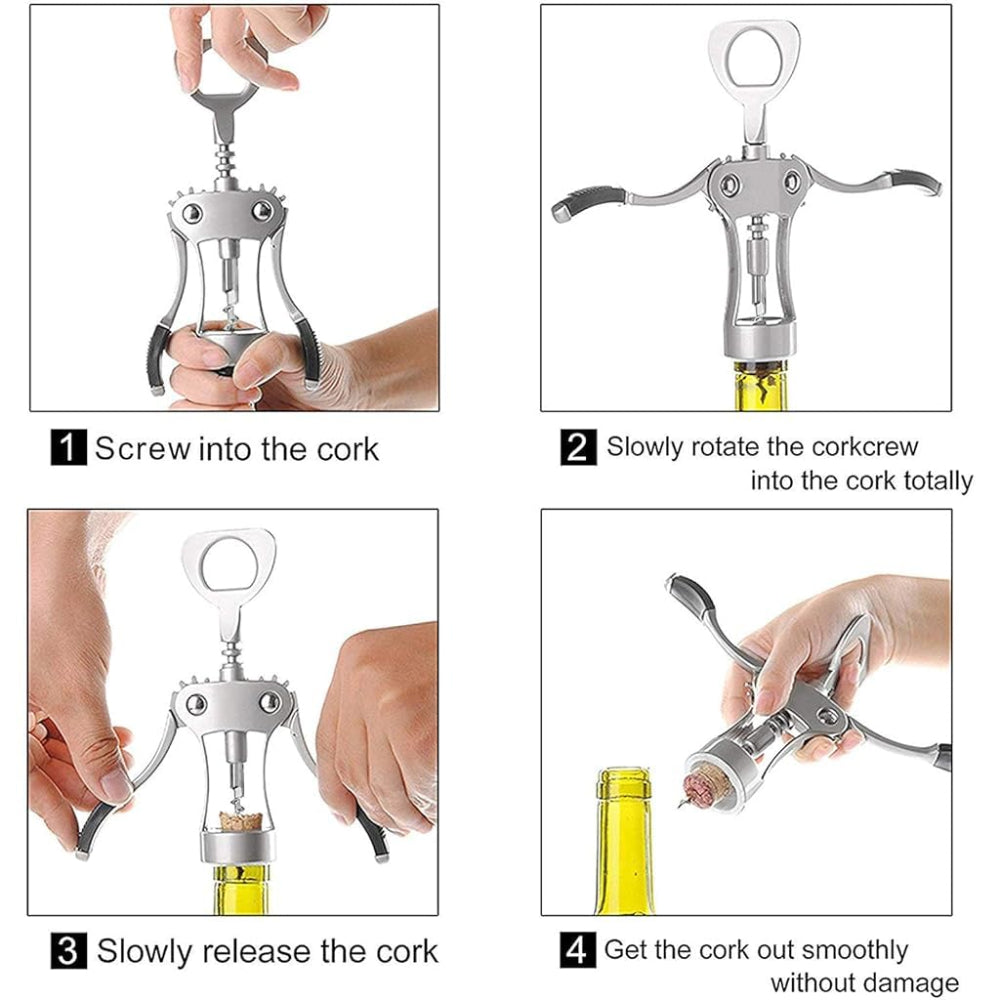 1 Screw into the cork

2 Slowly rotate the corkcrew into the cork totally

3 Slowly release the cork

4 Get the cork out smoothly without damage