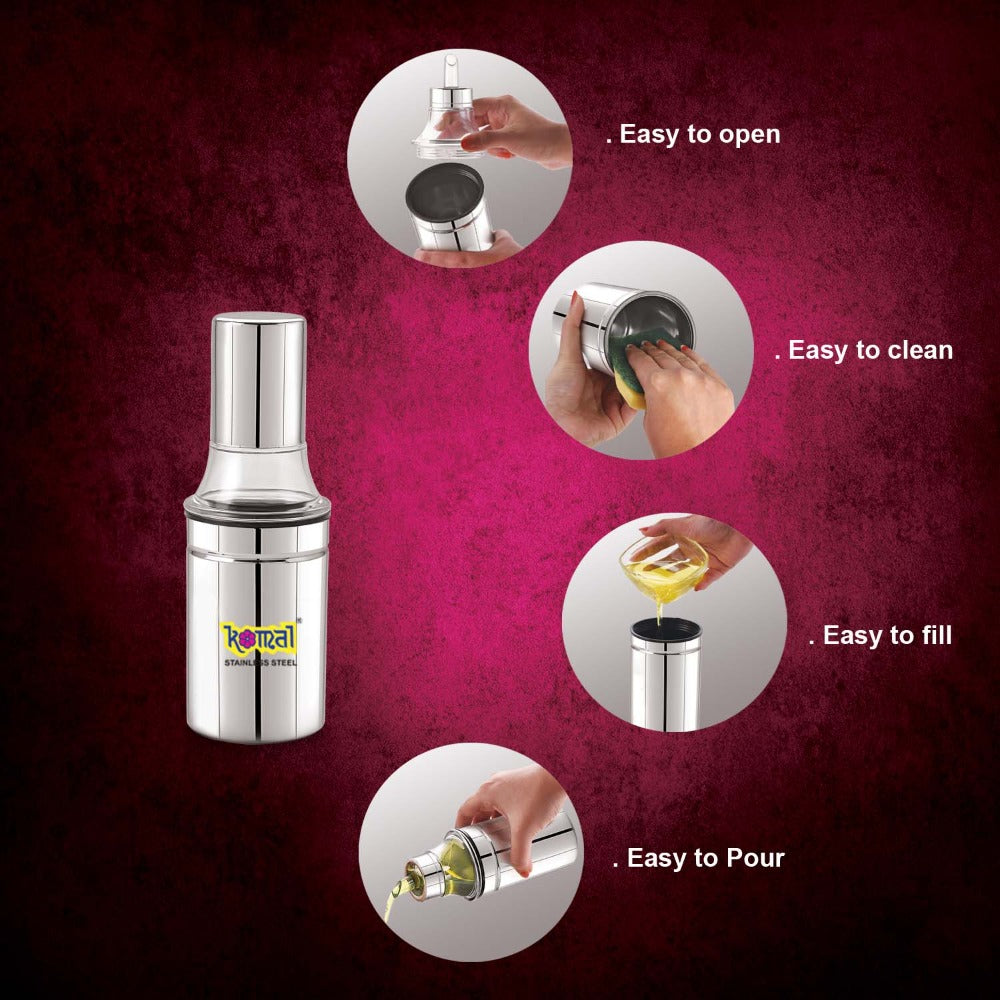 . Easy to open

. Easy to clean

komal
STAINLESS STEEL

. Easy to fill

. Easy to Pour