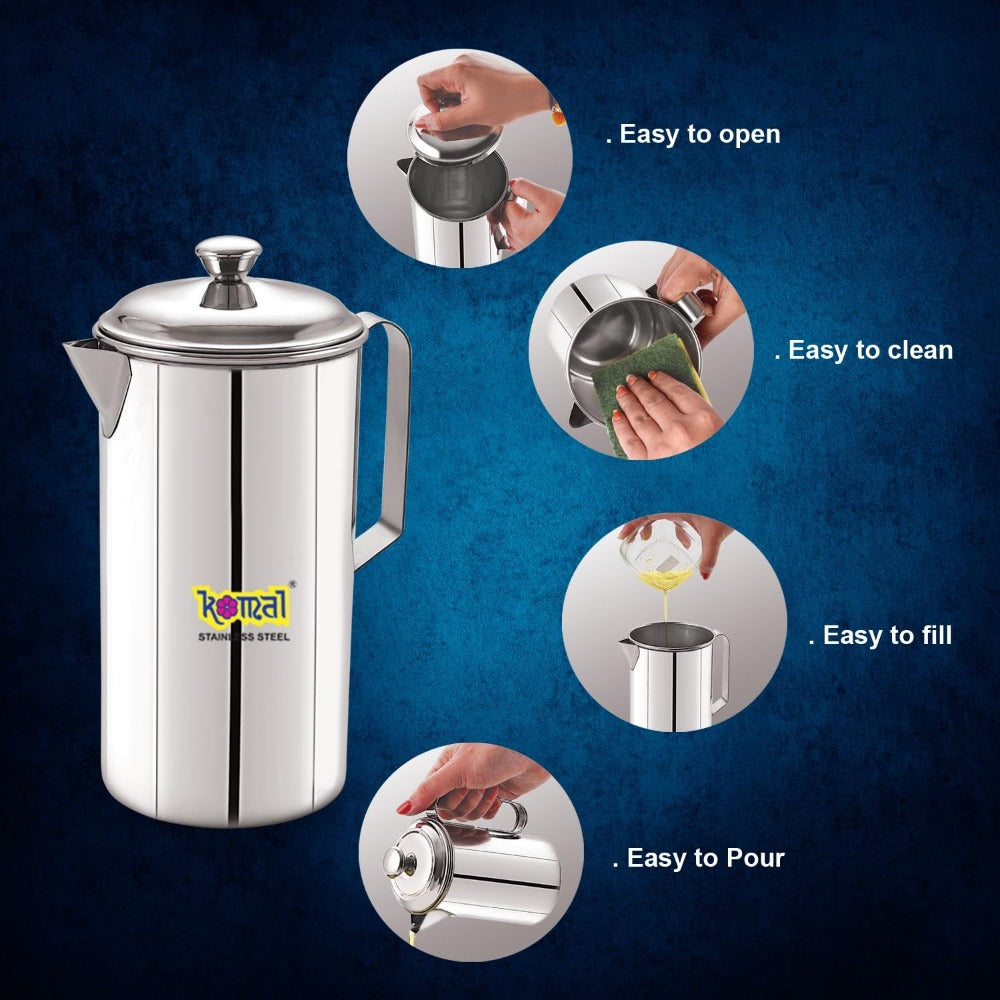 komal®
STAINLESS STEEL

. Easy to open

. Easy to clean

. Easy to fill

. Easy to Pour