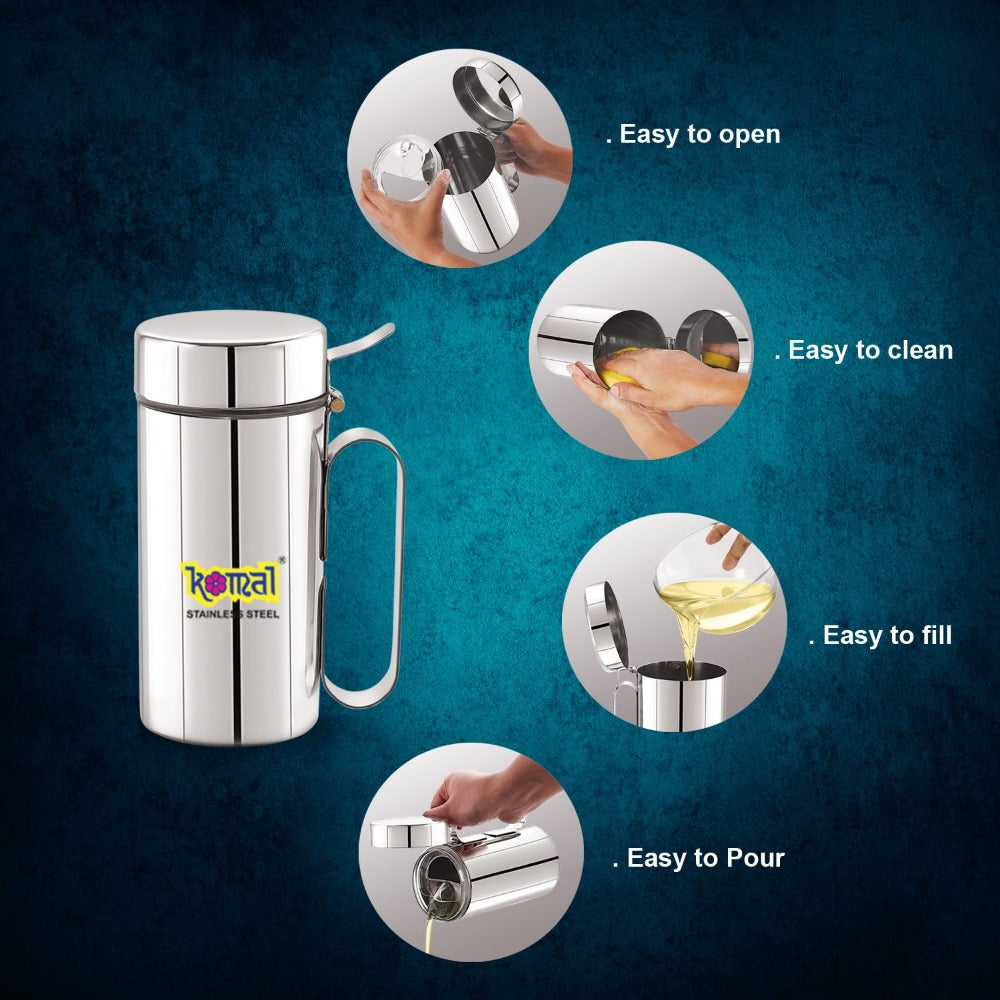 komal®
STAINLESS STEEL

. Easy to open

. Easy to clean

. Easy to fill

. Easy to Pour