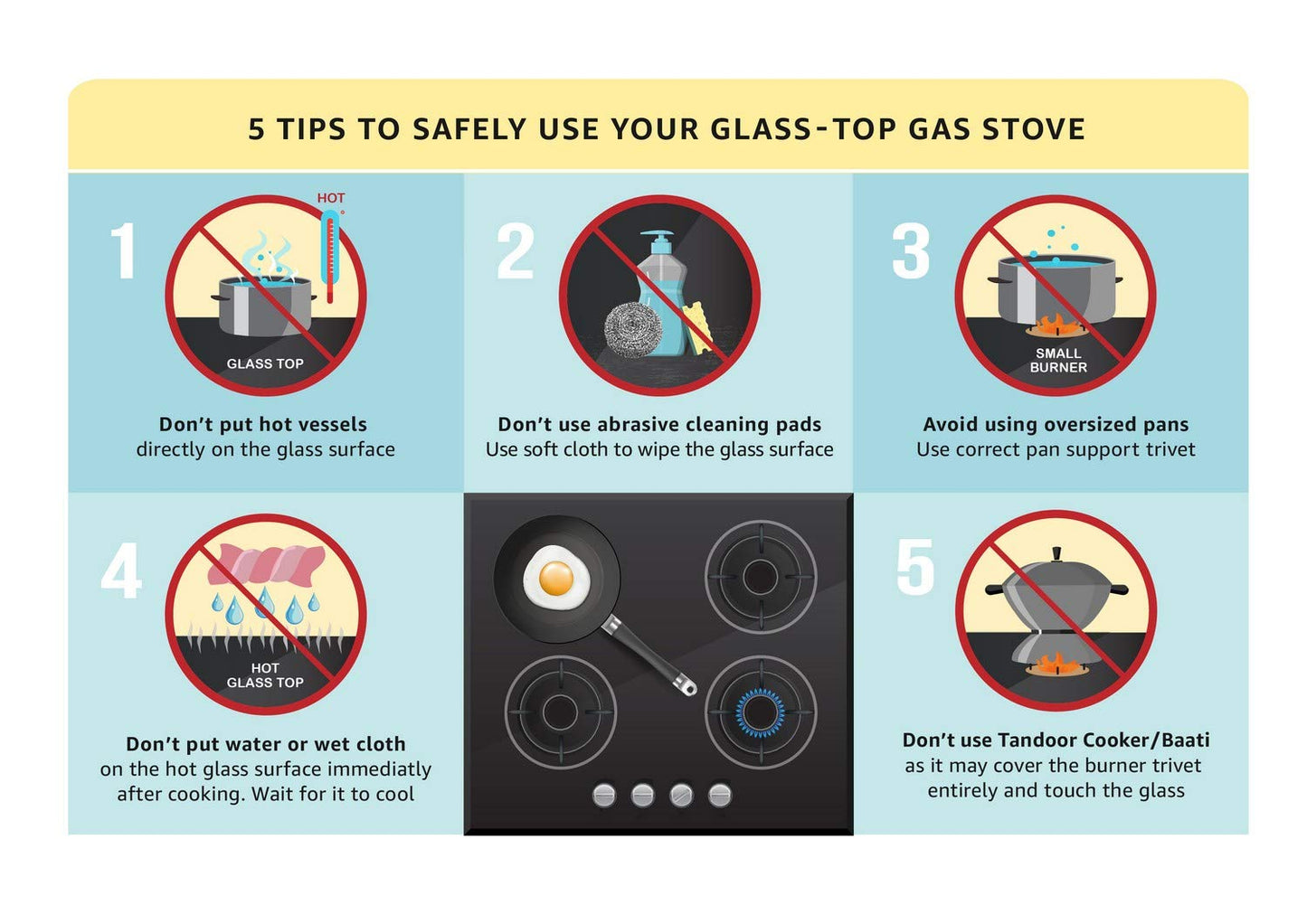 5 TIPS TO SAFELY USE YOUR GLASS-TOP GAS STOVE

1

HOT

GLASS TOP

Don't put hot vessels
directly on the glass surface

2

Don't use abrasive cleaning pads
Use soft cloth to wipe the glass surface

3

SMALL BURNER

Avoid using oversized pans
Use correct pan support trivet

4

HOT GLASS TOP

Don't put water or wet cloth
on the hot glass surface immediatly after cooking. Wait for it to cool

5

Don't use Tandoor Cooker/Baati
as it may cover the burner trivet entirely and touch the glass