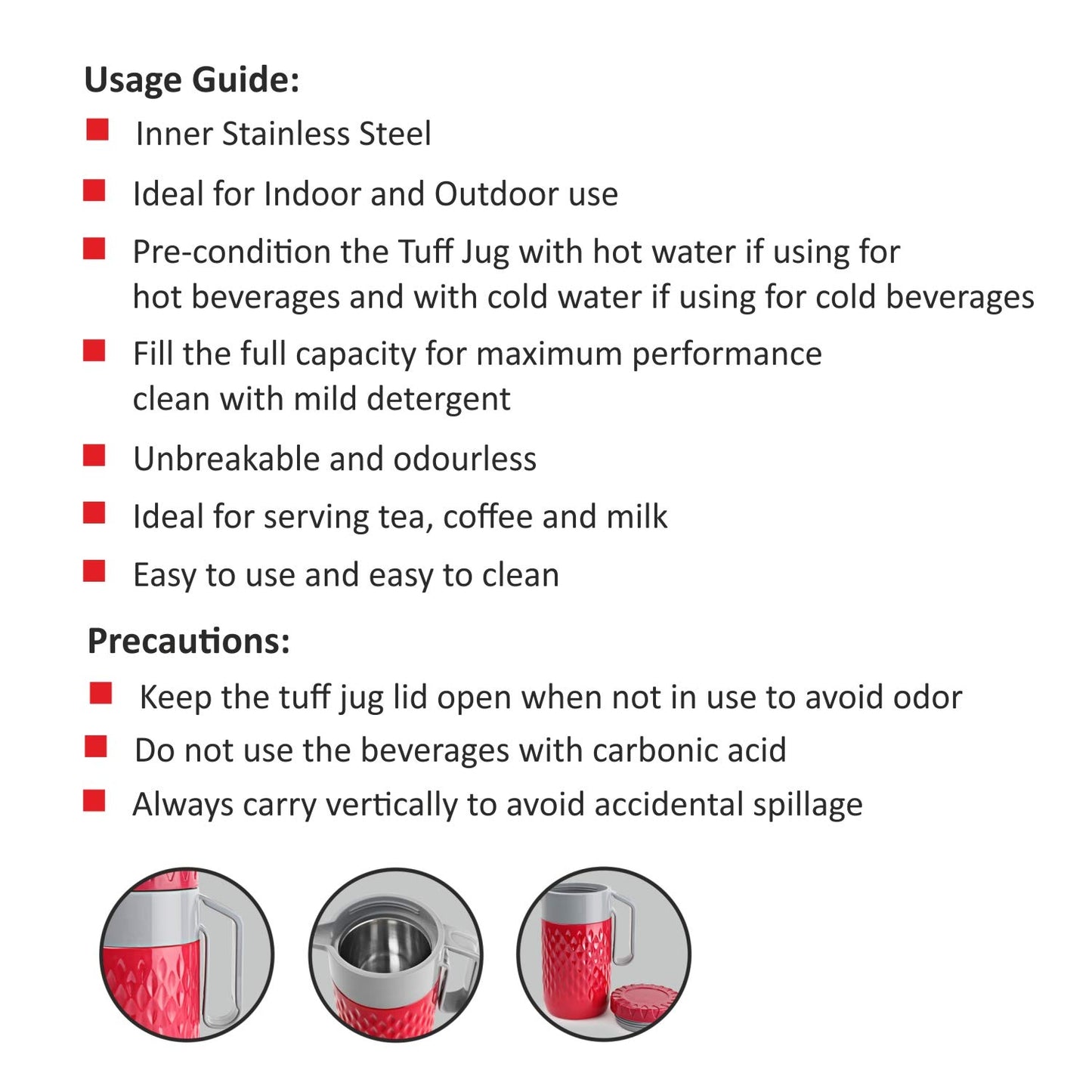 Usage Guide:

Inner Stainless Steel

Ideal for Indoor and Outdoor use

Pre-condition the Tuff Jug with hot water if using for hot beverages and with cold water if using for cold beverages

Fill the full capacity for maximum performance clean with mild detergent

Unbreakable and odourless

Ideal for serving tea, coffee and milk

Easy to use and easy to clean

Precautions:

Keep the tuff jug lid open when not in use to avoid odor

Do not use the beverages with carbonic acid

Always carry vertically to avoid accidental spillage