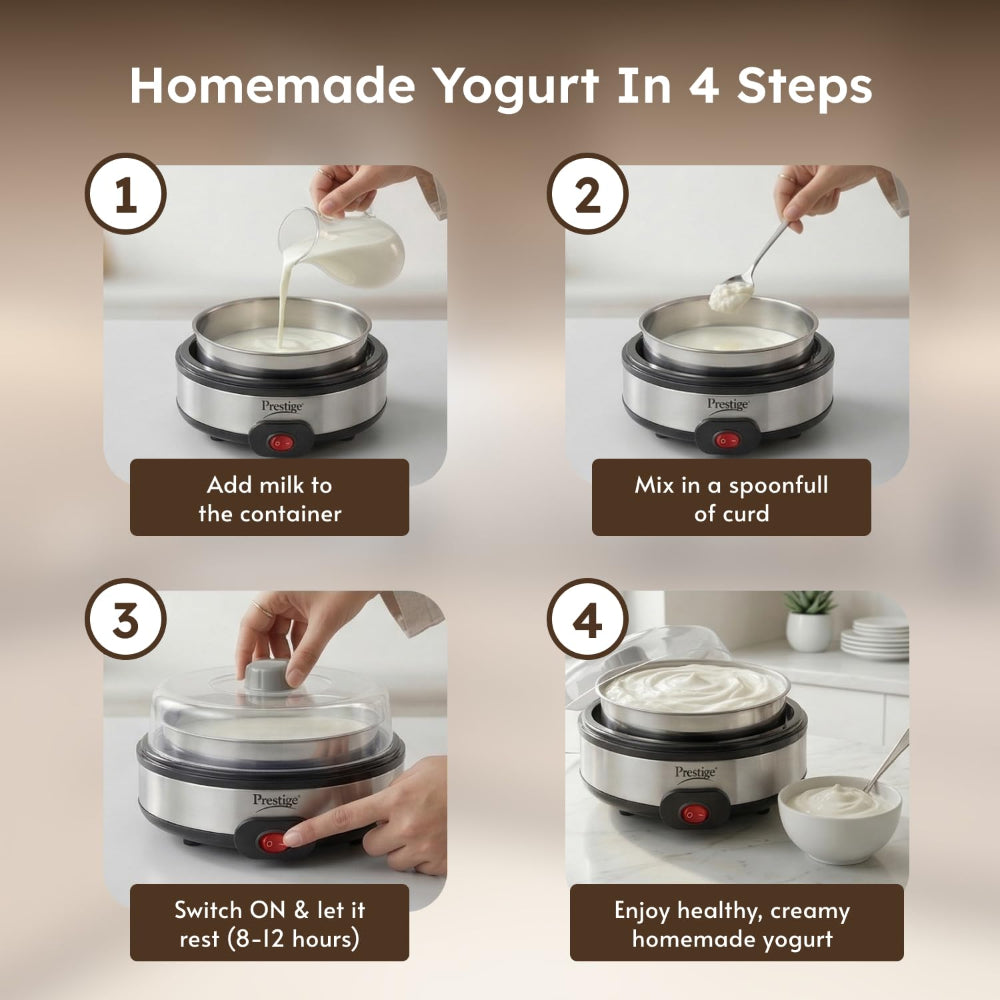 Homemade Yogurt In 4 Steps

1

Prestige

Add milk to the container

2

Prestige

Mix in a spoonfull of curd

3

Prestige

Switch ON & let it rest (8-12 hours)

4

Prestige

Enjoy healthy, creamy homemade yogurt