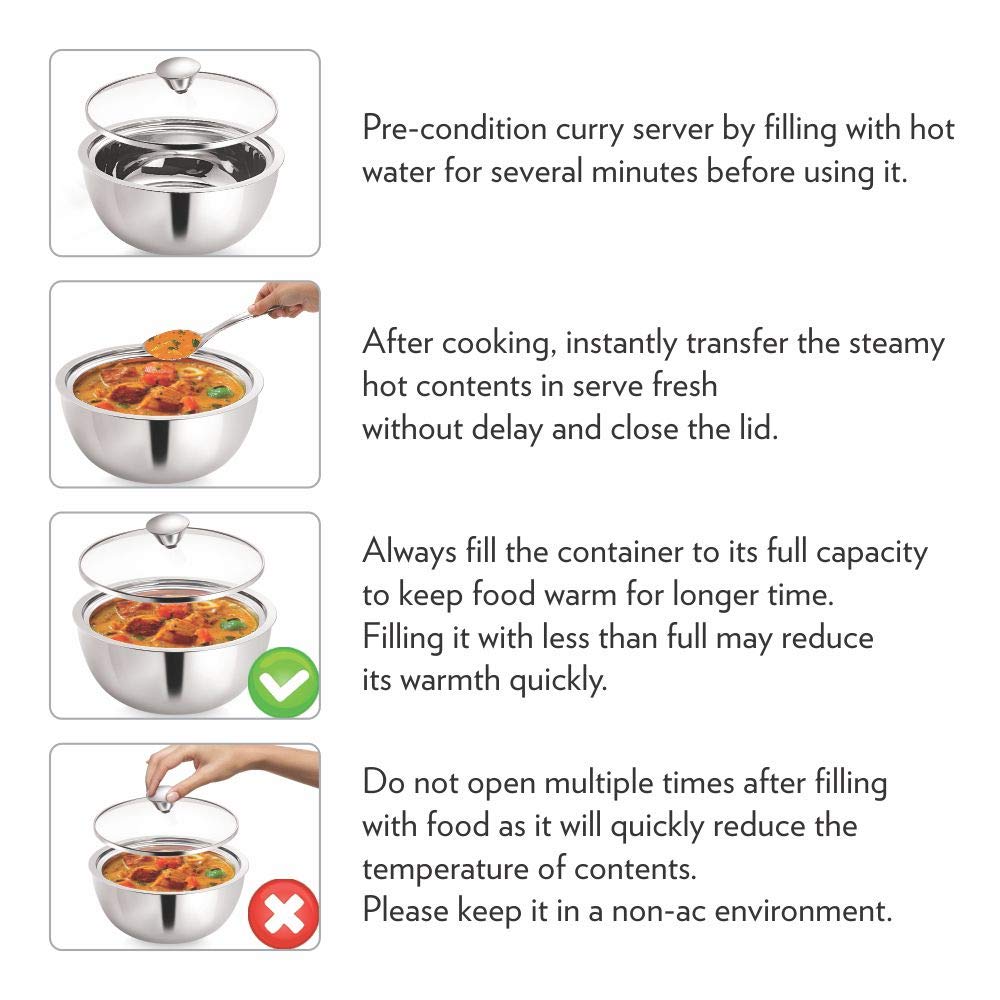 Pre-condition curry server by filling with hot water for several minutes before using it.

After cooking, instantly transfer the steamy hot contents in serve fresh
without delay and close the lid.

Always fill the container to its full capacity to keep food warm for longer time.
Filling it with less than full may reduce its warmth quickly.

Do not open multiple times after filling with food as it will quickly reduce the temperature of contents.
Please keep it in a non-ac environment.