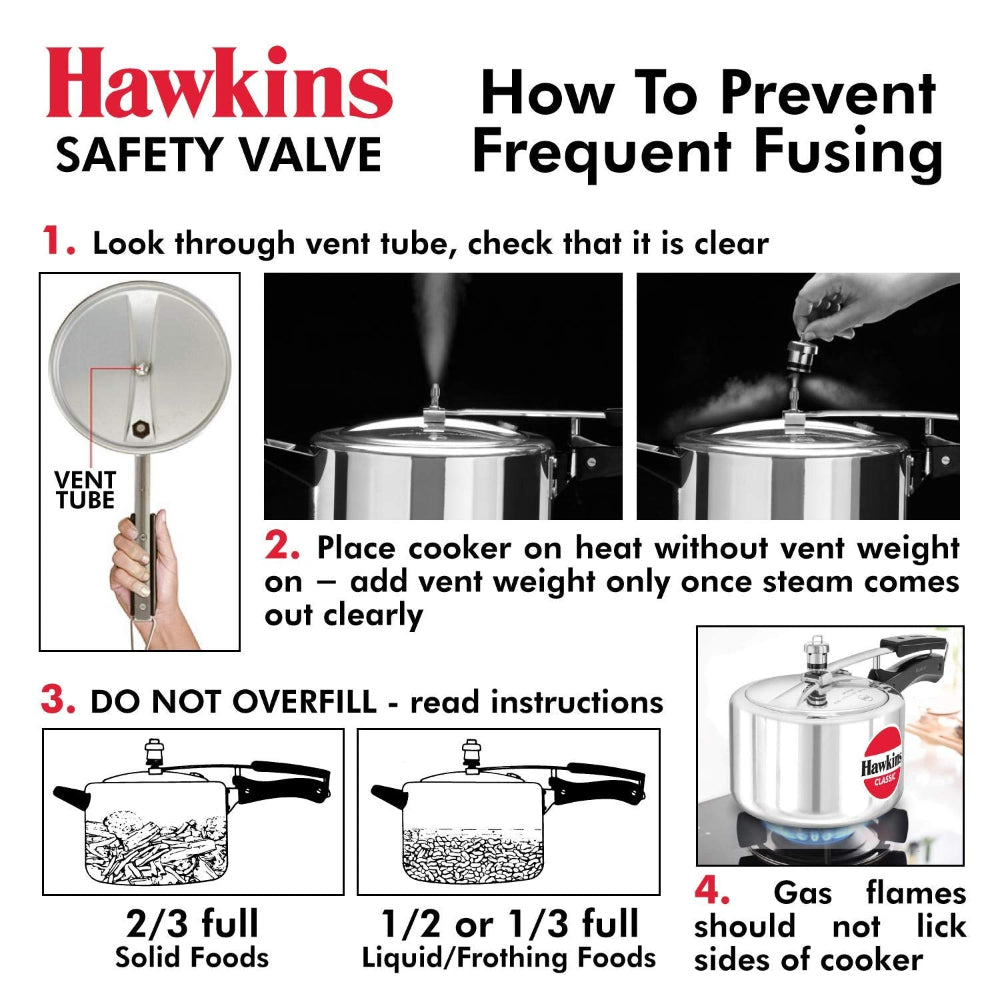 Hawkins
SAFETY VALVE

How To Prevent Frequent Fusing

1. Look through vent tube, check that it is clear

VENT TUBE

2. Place cooker on heat without vent weight on – add vent weight only once steam comes out clearly

3. DO NOT OVERFILL - read instructions

2/3 full
Solid Foods

1/2 or 1/3 full
Liquid/Frothing Foods

Hawkins
CLASSIC

4. Gas flames should not lick sides of cooker